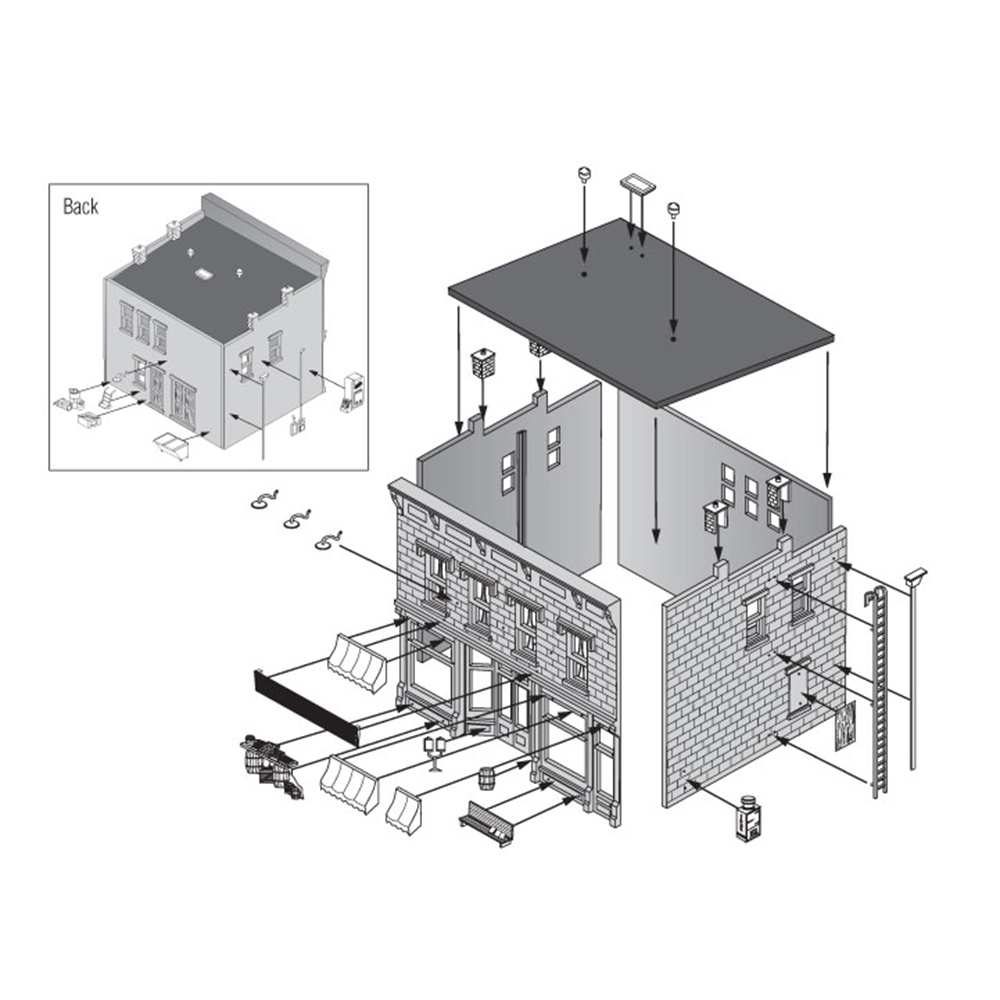 Back